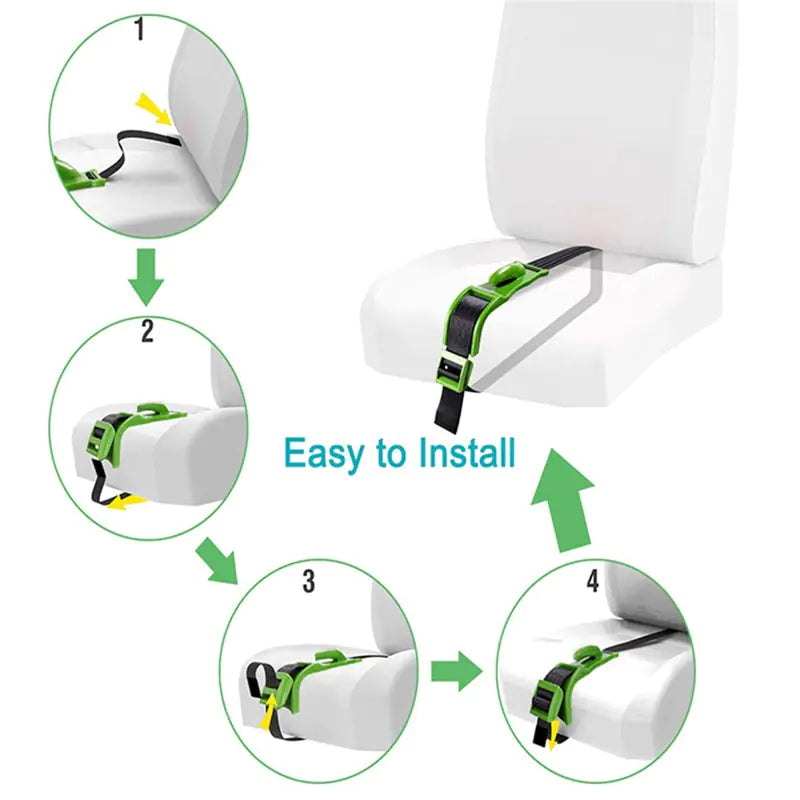 1

2

Easy to Install

3

4